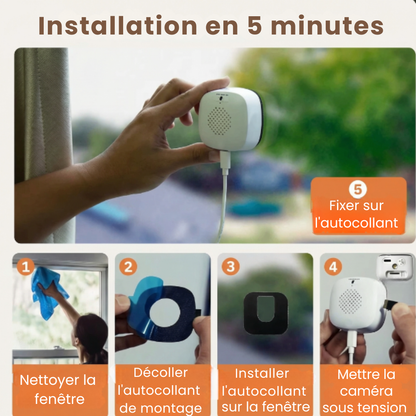 Installation en 5 minutes

5
Fixer sur l'autocollant

1
Nettoyer la fenêtre

2
Décoller l'autocollant de montage

3
Installer l'autocollant sur la fenêtre

4
Mettre la caméra sous tension